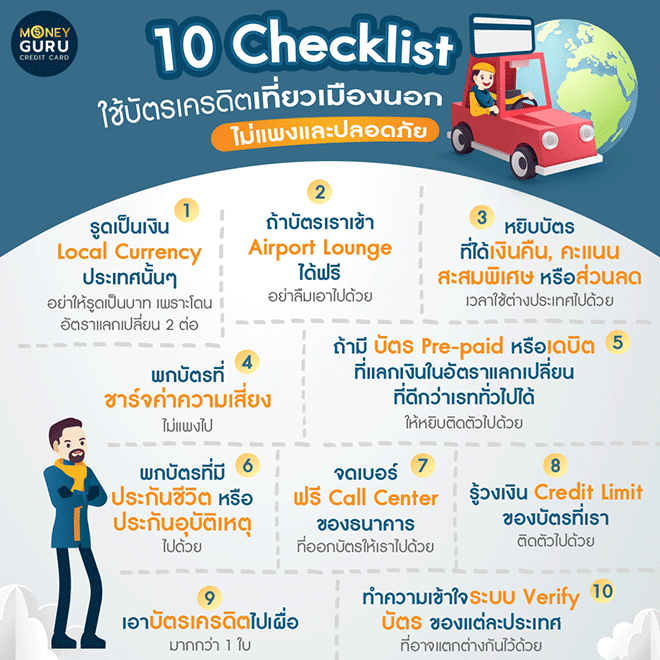 MONEY GURU CREDIT CARD

10 Checklist
ใช้บัตรเครดิตเที่ยวเมืองนอก
ไม่แพงและปลอดภัย

1
รูดเป็นเงิน Local Currency ประเทศนั้นๆ
อย่าให้รูดเป็นบาท เพราะโดนอัตราแลกเปลี่ยน 2 ต่อ

2
ถ้าบัตรเราเข้า Airport Lounge ได้ฟรี
อย่าลืมเอาไปด้วย

3
หยิบบัตรที่ได้เงินคืน, คะแนนสะสมพิเศษ หรือส่วนลด
เวลาใช้ต่างประเทศไปด้วย

4
พกบัตรที่ชาร์จค่าความเสี่ยง
ไม่แพงไป

5
ถ้ามี บัตร Pre-paid หรือเดบิต ที่แลกเงินในอัตราแลกเปลี่ยนที่ดีกว่าเรททั่วไปได้
ให้หยิบติดตัวไปด้วย

6
พกบัตรที่มีประกันชีวิต หรือประกันอุบัติเหตุ
ไปด้วย

7
จดเบอร์ ฟรี Call Center ของธนาคาร
ที่ออกบัตรให้เราไปด้วย

8
รู้วงเงิน Credit Limit ของบัตรที่เรา
ติดตัวไปด้วย

9
เอาบัตรเครดิตไปเผื่อ
มากกว่า 1 ใบ

10
ทำความเข้าใจระบบ Verify บัตร ของแต่ละประเทศ
ที่อาจแตกต่างกันไว้ด้วย