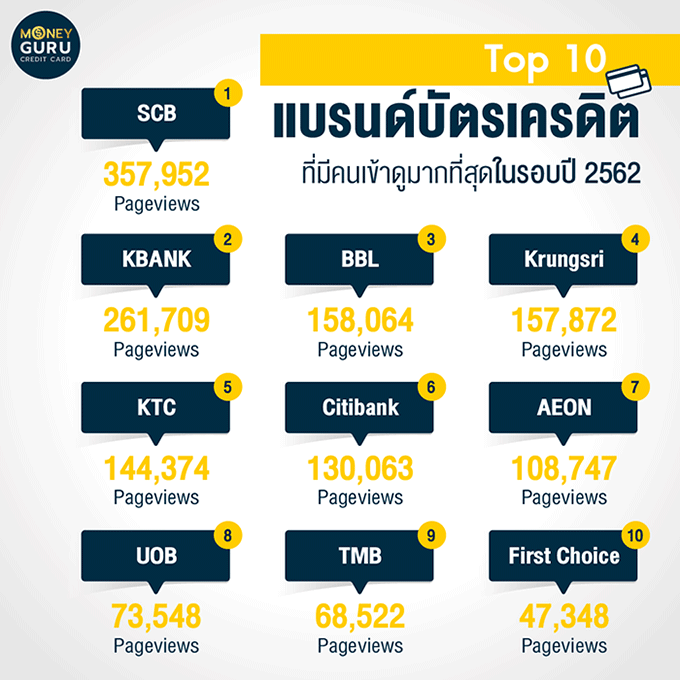 MONEY GURU CREDIT CARD

Top 10
แบรนด์บัตรเครดิต
ที่มีคนเข้าดูมากที่สุดในรอบปี 2562

1
SCB
357,952
Pageviews

2
KBANK
261,709
Pageviews

3
BBL
158,064
Pageviews

4
Krungsri
157,872
Pageviews

5
KTC
144,374
Pageviews

6
Citibank
130,063
Pageviews

7
AEON
108,747
Pageviews

8
UOB
73,548
Pageviews

9
TMB
68,522
Pageviews

10
First Choice
47,348
Pageviews