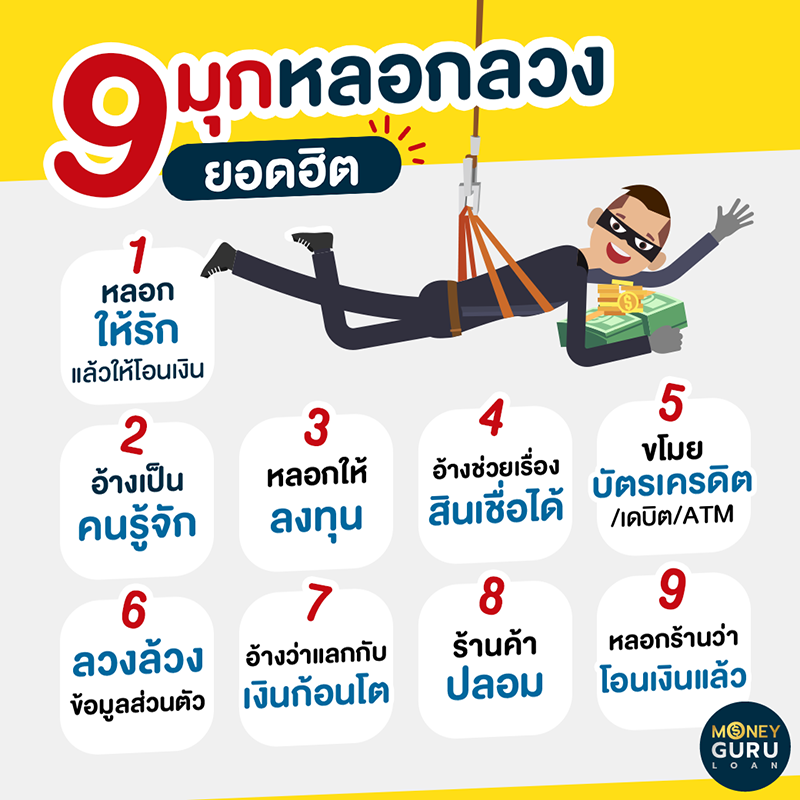 9 มุกหลอกลวง
ยอดฮิต

1
หลอก
ให้รัก
แล้วให้โอนเงิน

2
อ้างเป็น
คนรู้จัก

3
หลอกให้
ลงทุน

4
อ้างช่วยเรื่อง
สินเชื่อได้

5
ขโมย
บัตรเครดิต
/เดบิต/ATM

6
ลวงล้วง
ข้อมูลส่วนตัว

7
อ้างว่าแลกกับ
เงินก้อนโต

8
ร้านค้า
ปลอม

9
หลอกร้านว่า
โอนเงินแล้ว

MONEY
GURU
LOAN