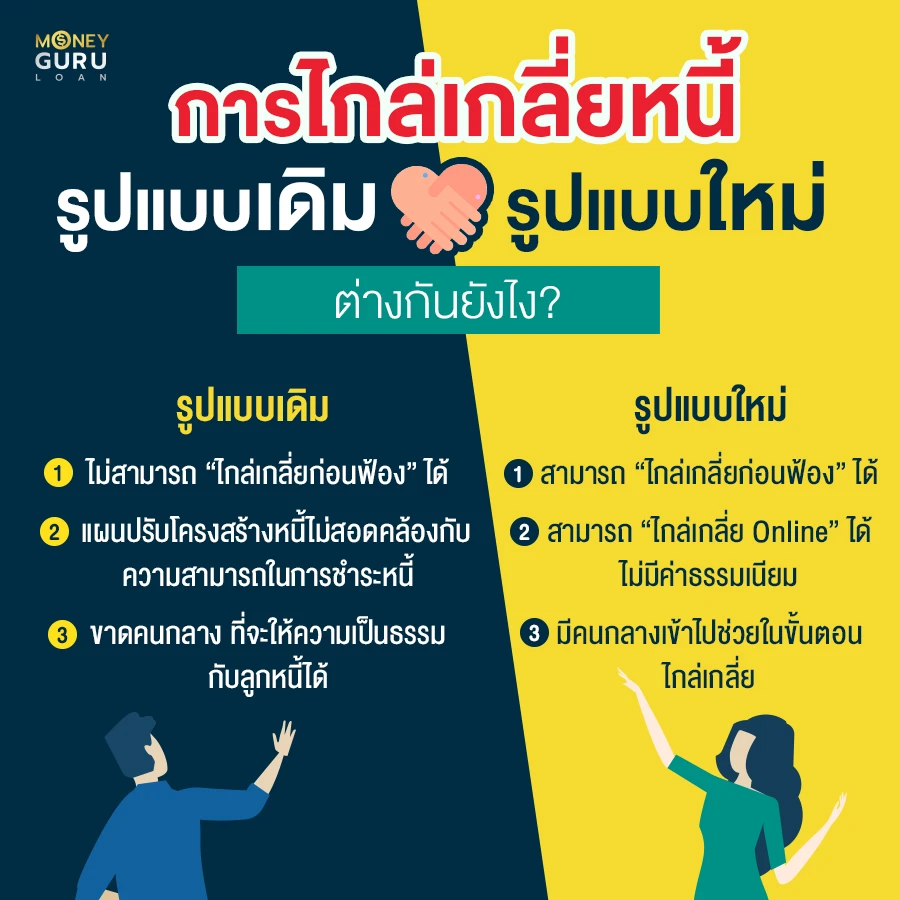 MONEY GURU LOAN

การไกล่เกลี่ยหนี้

รูปแบบเดิม รูปแบบใหม่

ต่างกันยังไง?

รูปแบบเดิม

1 ไม่สามารถ “ไกล่เกลี่ยก่อนฟ้อง” ได้

2 แผนปรับโครงสร้างหนี้ไม่สอดคล้องกับความสามารถในการชำระหนี้

3 ขาดคนกลาง ที่จะให้ความเป็นธรรมกับลูกหนี้ได้

รูปแบบใหม่

1 สามารถ “ไกล่เกลี่ยก่อนฟ้อง” ได้

2 สามารถ “ไกล่เกลี่ย Online” ได้ ไม่มีค่าธรรมเนียม

3 มีคนกลางเข้าไปช่วยในขั้นตอนไกล่เกลี่ย